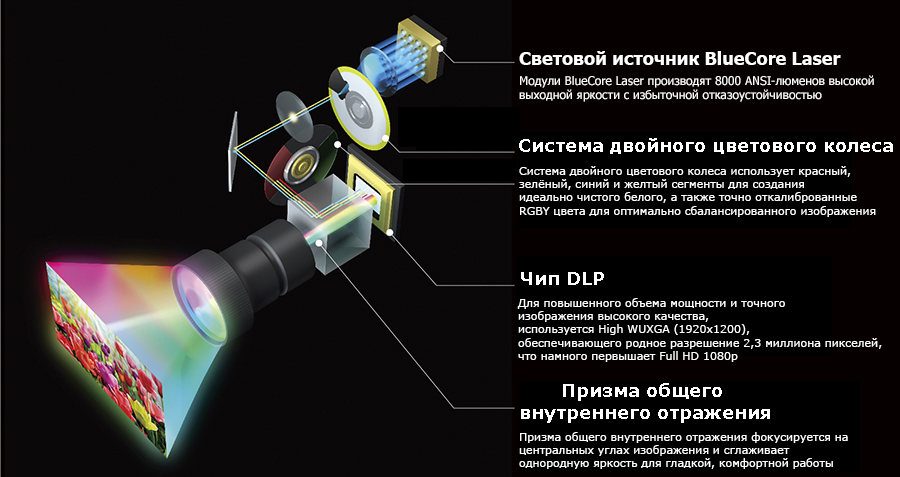 Световой источник BlueCore Laser

Модули BlueCore Laser производят 8000 ANSI-люменов высокой выходной яркости с избыточной отказоустойчивостью

Система двойного цветового колеса

Система двойного цветового колеса использует красный, зелёный, синий и желтый сегменты для создания идеально чистого белого, а также точно откалиброванные RGBY цвета для оптимально сбалансированного изображения

Чип DLP

Для повышенного объема мощности и точного изображения высокого качества, используется High WUXGA (1920x1200), обеспечивающего родное разрешение 2,3 миллиона пикселей, что намного первышает Full HD 1080p

Призма общего внутреннего отражения

Призма общего внутреннего отражения фокусируется на центральных углах изображения и сглаживает однородную яркость для гладкой, комфортной работы