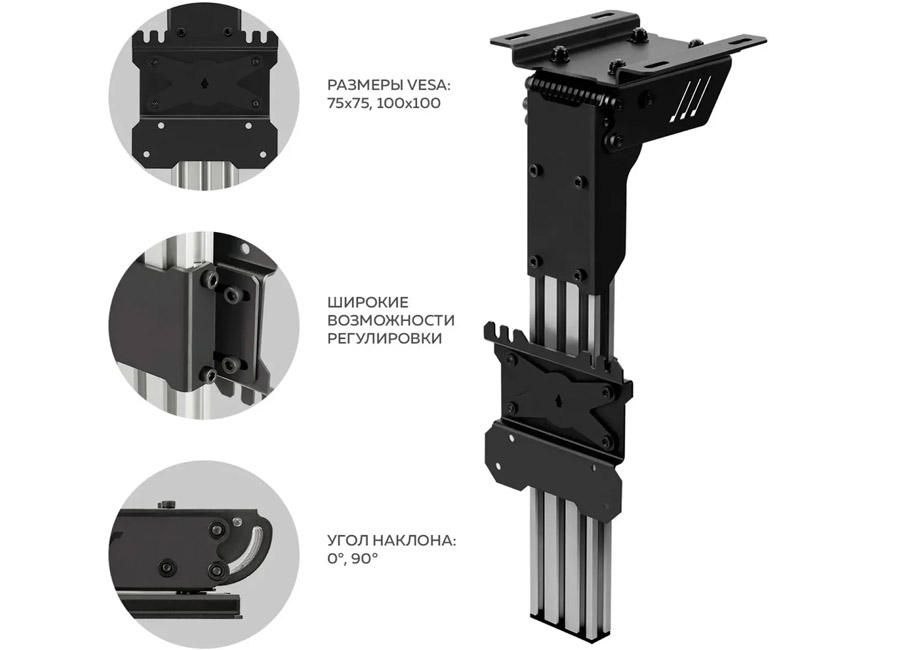 РАЗМЕРЫ VESA:
75x75, 100x100

ШИРОКИЕ
ВОЗМОЖНОСТИ
РЕГУЛИРОВКИ

УГОЛ НАКЛОНА:
0°, 90°