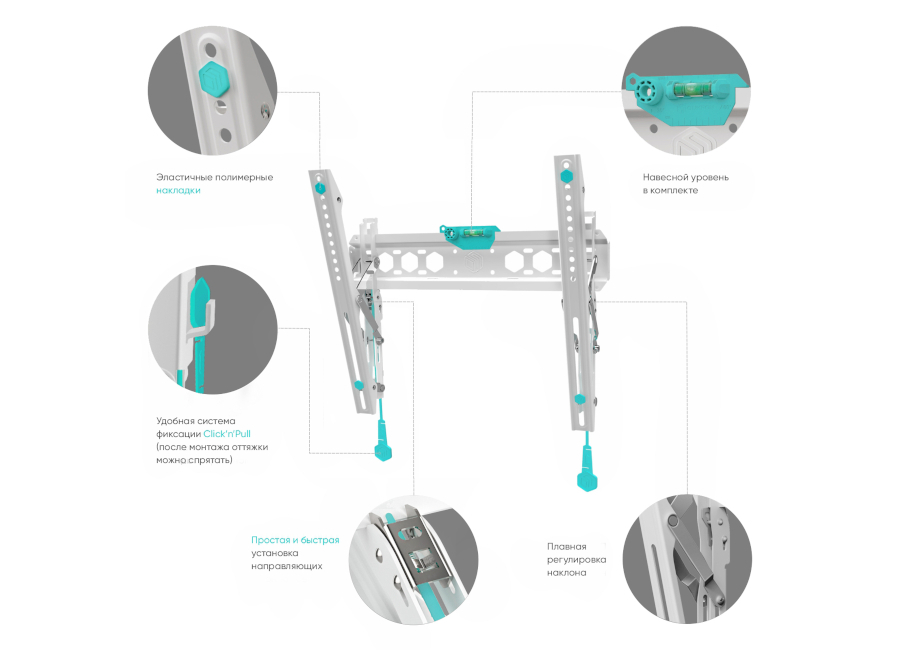 Эластичные полимерные накладки

Навесной уровень в комплекте

Удобная система фиксации Click'n'Pull (после монтажа оттяжки можно спрятать)

Простая и быстрая установка направляющих

Плавная регулировка наклона