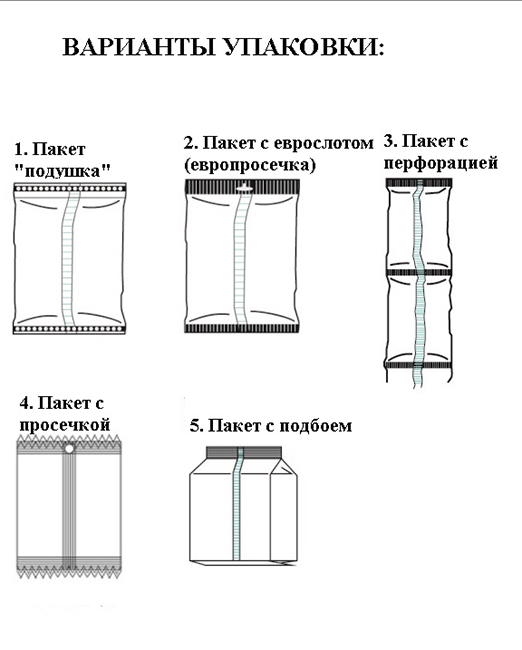 ВАРИАНТЫ УПАКОВКИ:

1. Пакет "подушка"

2. Пакет с еврослотом (европросечка)

3. Пакет с перфорацией

4. Пакет с просечкой

5. Пакет с подбоем