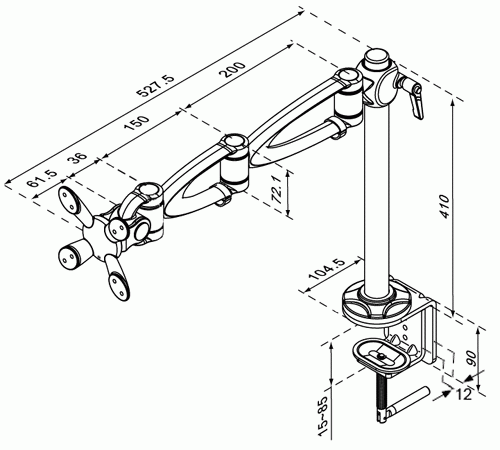 527.5
200
150
36
61.5
72.1
410
104.5
90
12
15~85