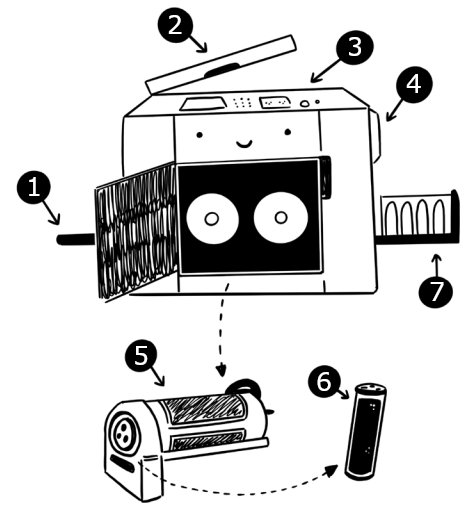 2
3
4
1
7
5
6